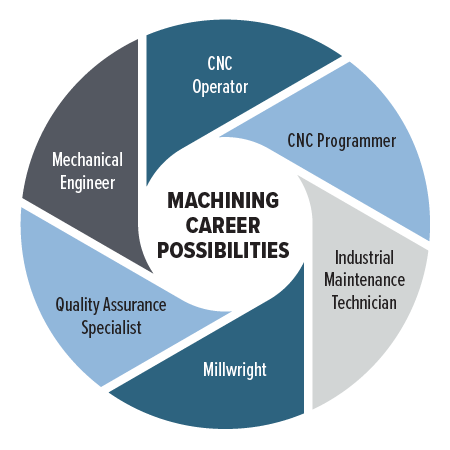 MACHINING CAREER POSSIBILITIES

CNC Operator

CNC Programmer

Industrial Maintenance Technician

Millwright

Quality Assurance Specialist

Mechanical Engineer